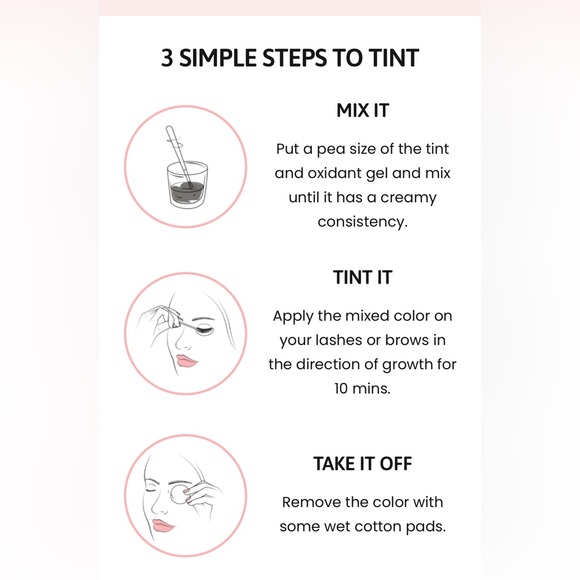 3 SIMPLE STEPS TO TINT

MIX IT

Put a pea size of the tint and oxidant gel and mix until it has a creamy consistency.

TINT IT

Apply the mixed color on your lashes or brows in the direction of growth for 10 mins.

TAKE IT OFF

Remove the color with some wet cotton pads.